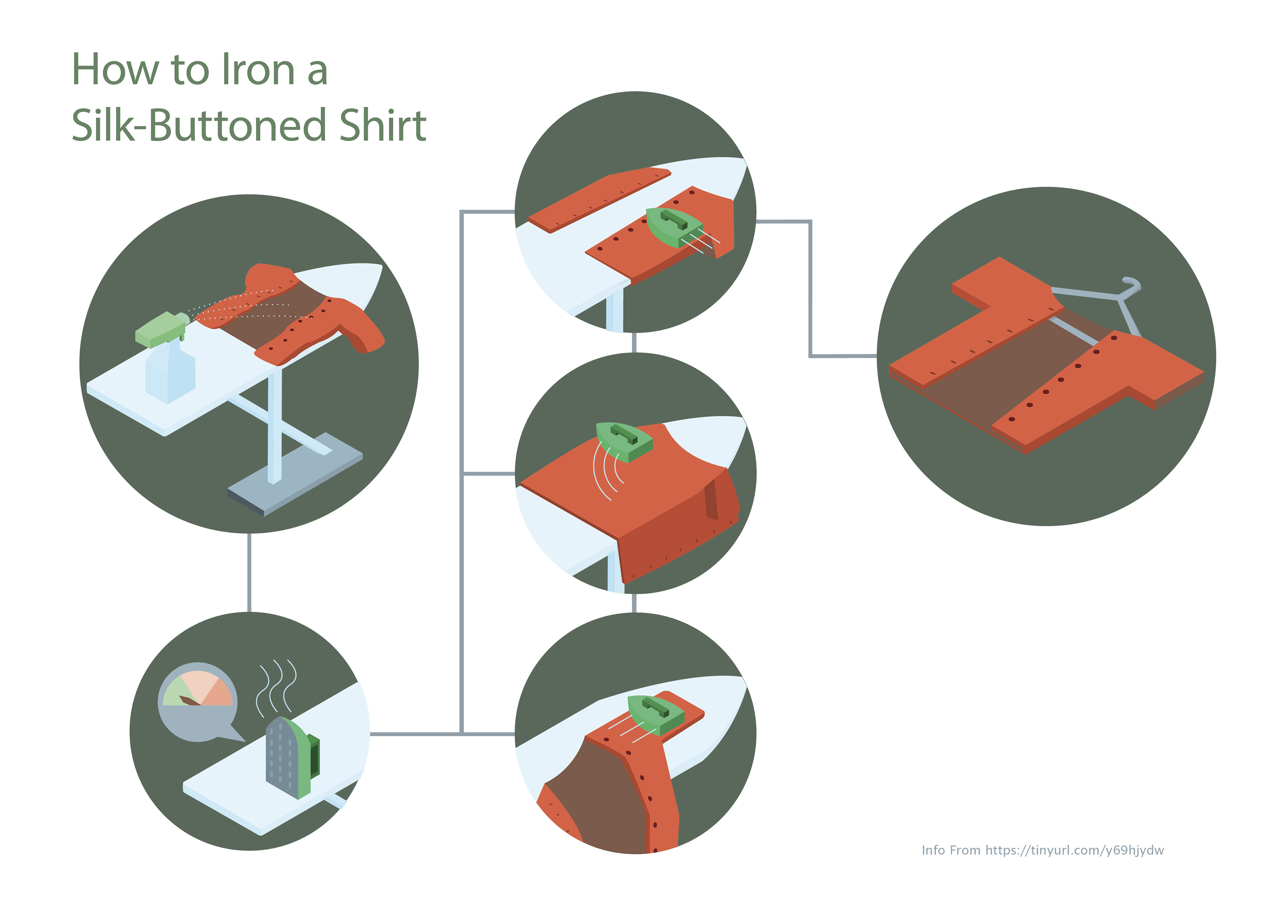 How to Iron a Silk-Buttoned Shirt

Info From https://tinyurl.com/y69hjydw